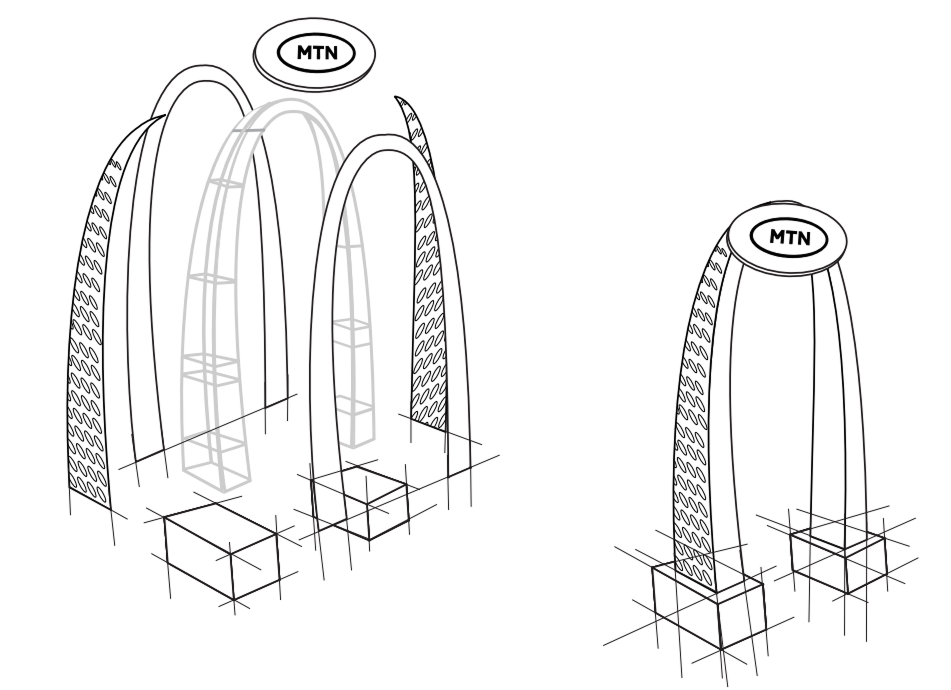 MTN

MTN