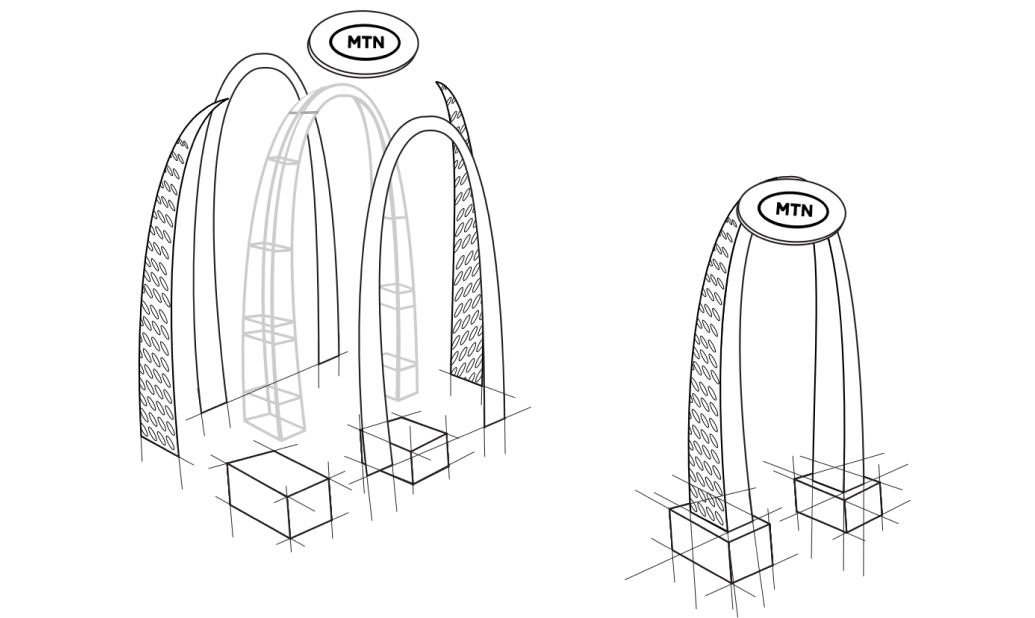 MTN

MTN